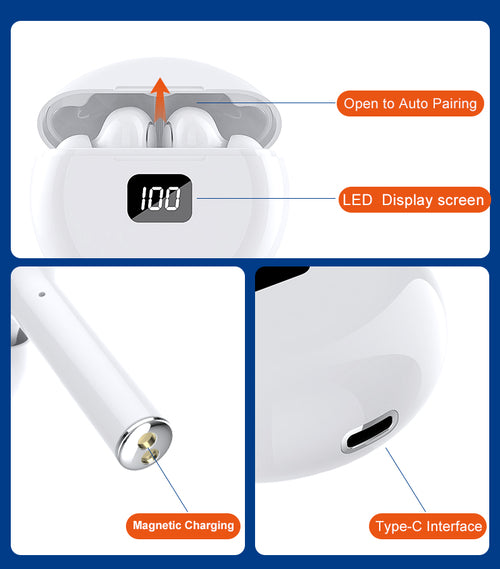 Open to Auto Pairing

100

LED Display screen

Magnetic Charging

Type-C Interface